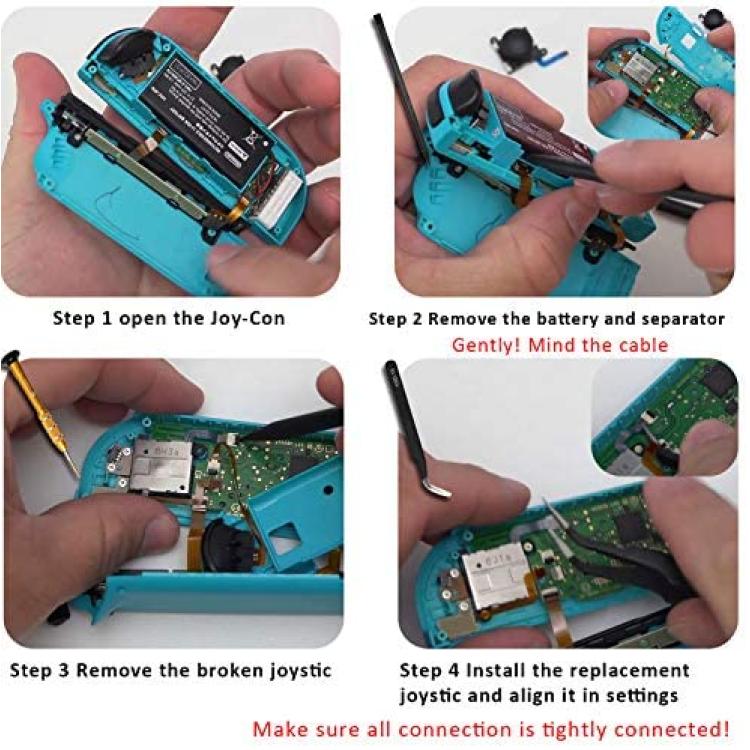 Step 1 open the Joy-Con

Step 2 Remove the battery and separator
Gently! Mind the cable

Step 3 Remove the broken joystic

Step 4 Install the replacement joystic and align it in settings

Make sure all connection is tightly connected!