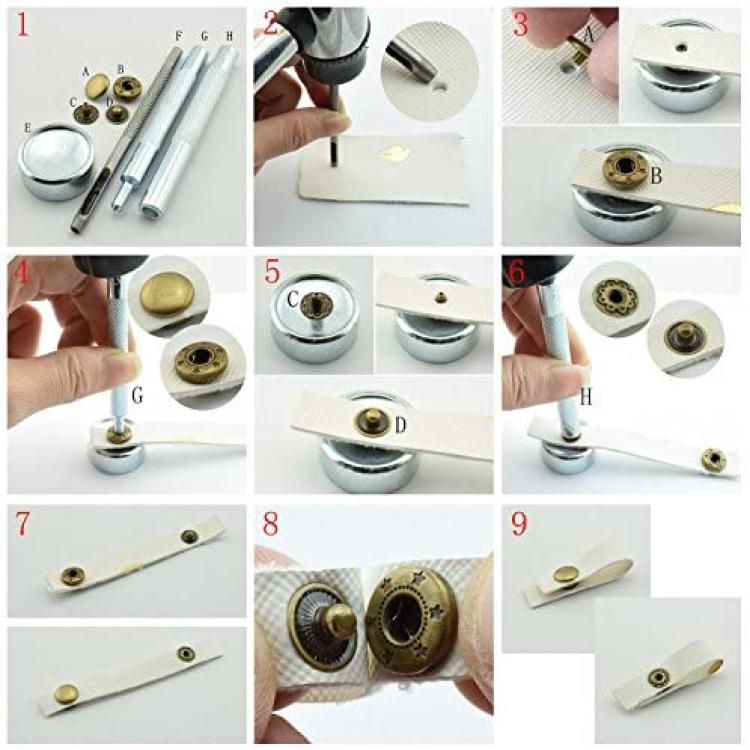 1
A B C D E F G H

2

3
A
B

4
G

5
C
D

6
H

7

8

9