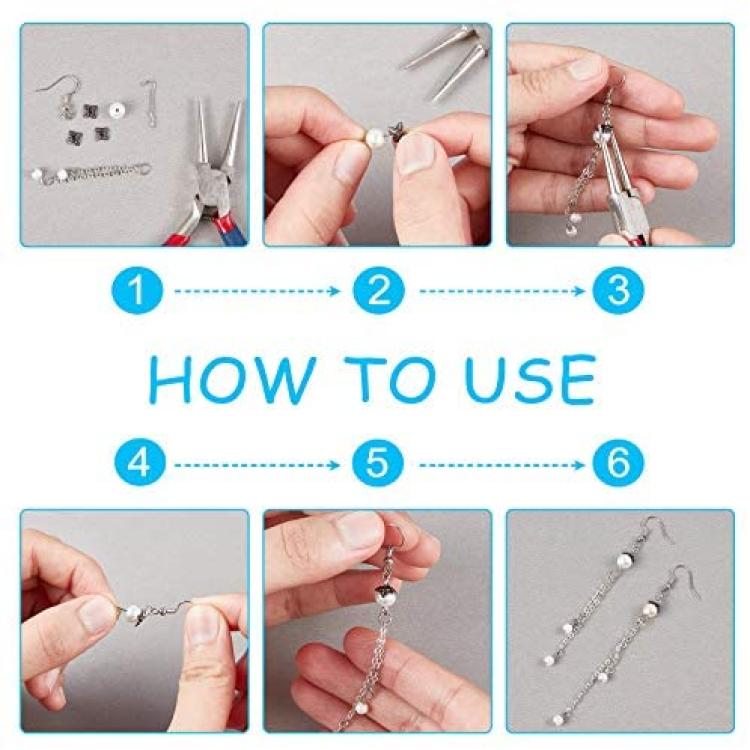 1 2 3

HOW TO USE

4 5 6