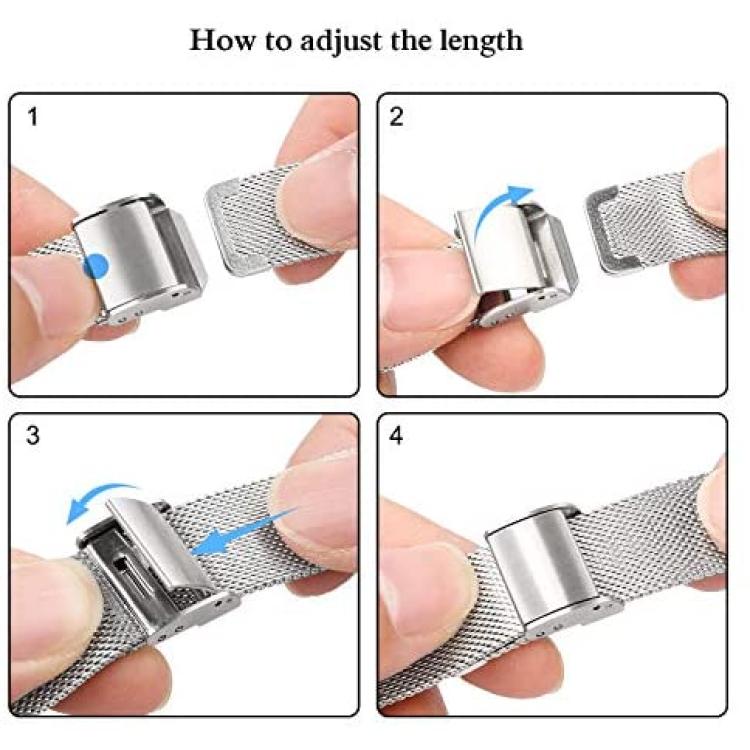 How to adjust the length

1

2

3

4