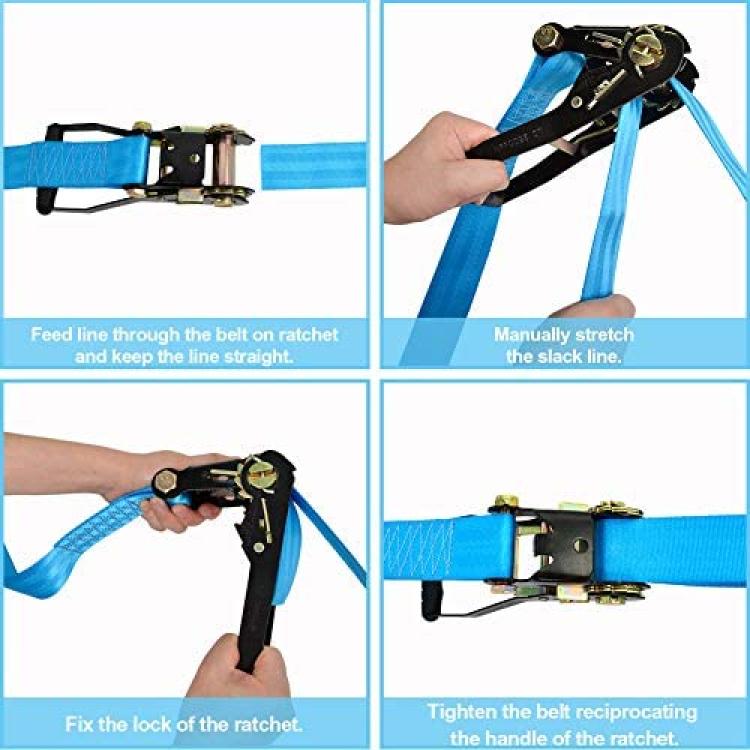 Feed line through the belt on ratchet and keep the line straight.

Manually stretch the slack line.

Fix the lock of the ratchet.

Tighten the belt reciprocating the handle of the ratchet.