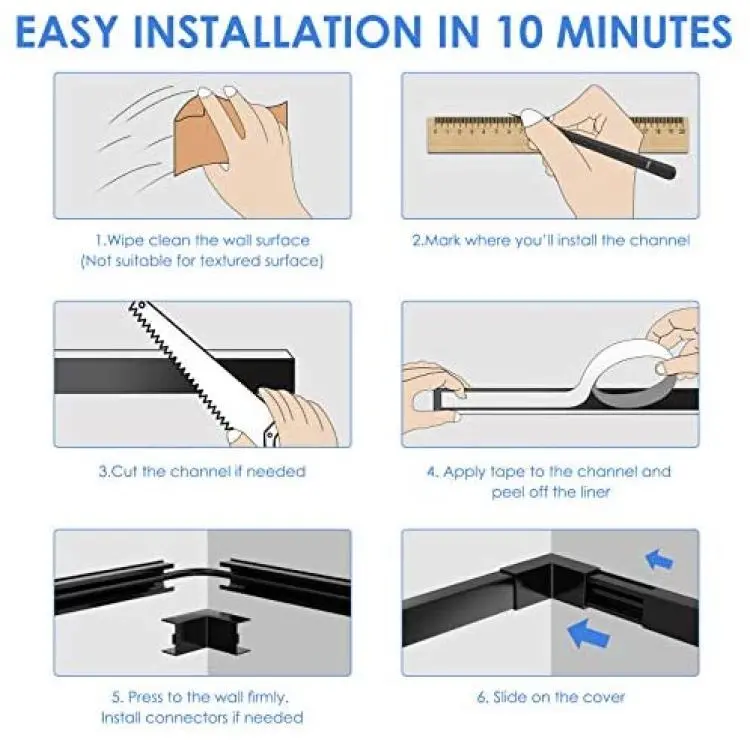 EASY INSTALLATION IN 10 MINUTES

1.Wipe clean the wall surface
(Not suitable for textured surface)

2.Mark where you'll install the channel

3.Cut the channel if needed

4. Apply tape to the channel and peel off the liner

5. Press to the wall firmly.
Install connectors if needed

6. Slide on the cover