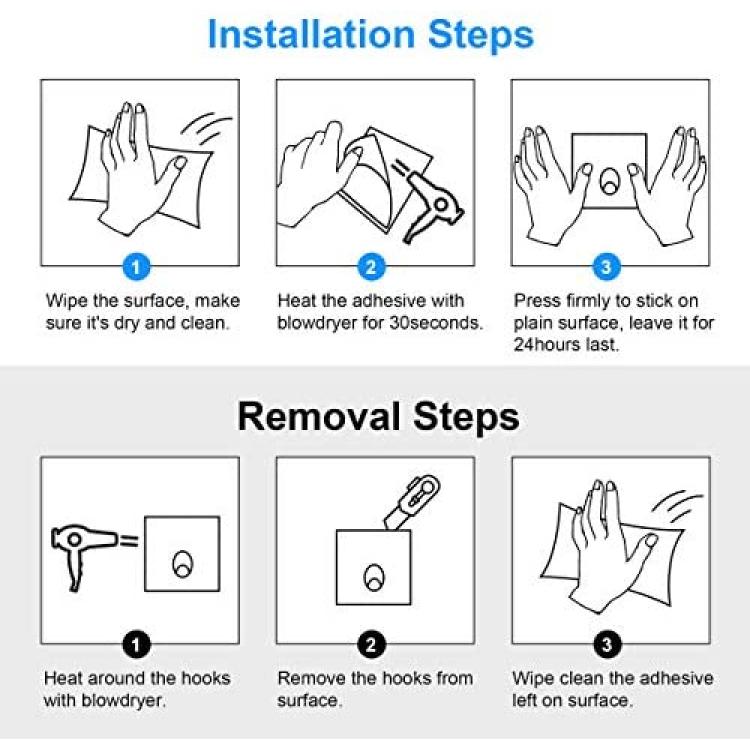 Installation Steps

1

Wipe the surface, make sure it's dry and clean.

2

Heat the adhesive with blowdryer for 30seconds.

3

Press firmly to stick on plain surface, leave it for 24hours last.

Removal Steps

1

Heat around the hooks with blowdryer.

2

Remove the hooks from surface.

3

Wipe clean the adhesive left on surface.