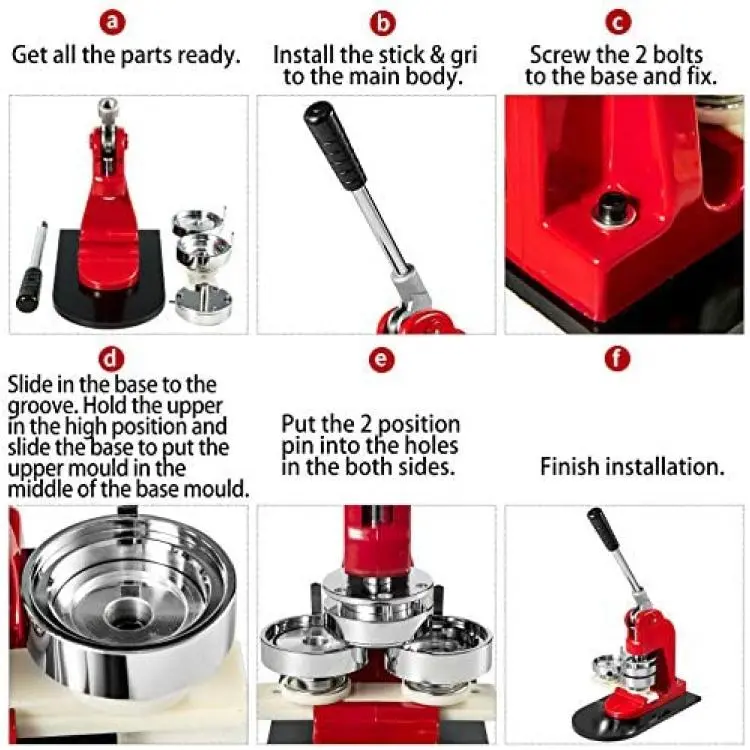 a
Get all the parts ready.

b
Install the stick & gri to the main body.

c
Screw the 2 bolts to the base and fix.

d
Slide in the base to the groove. Hold the upper in the high position and slide the base to put the upper mould in the middle of the base mould.

e
Put the 2 position pin into the holes in the both sides.

f
Finish installation.