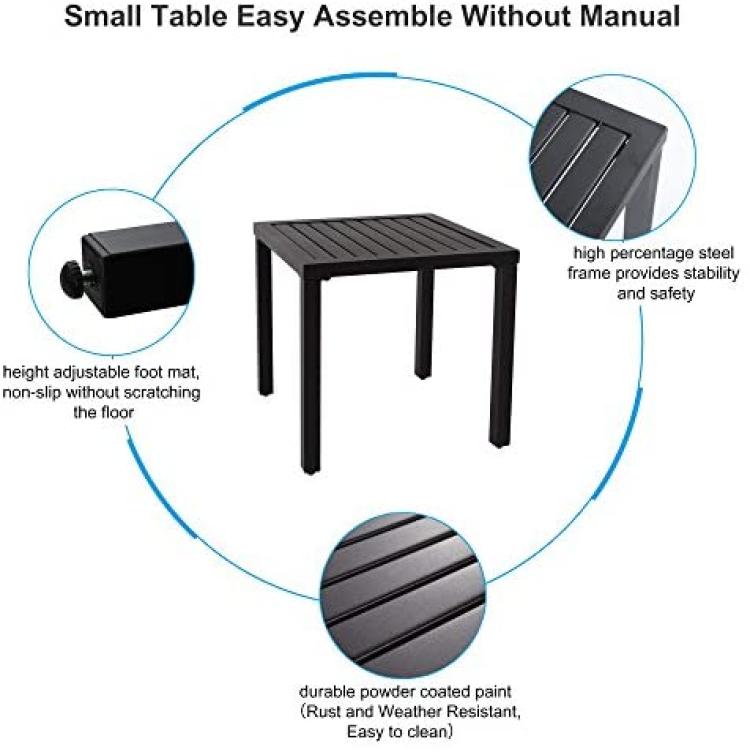 Small Table Easy Assemble Without Manual

high percentage steel frame provides stability and safety

height adjustable foot mat, non-slip without scratching the floor

durable powder coated paint （Rust and Weather Resistant, Easy to clean）