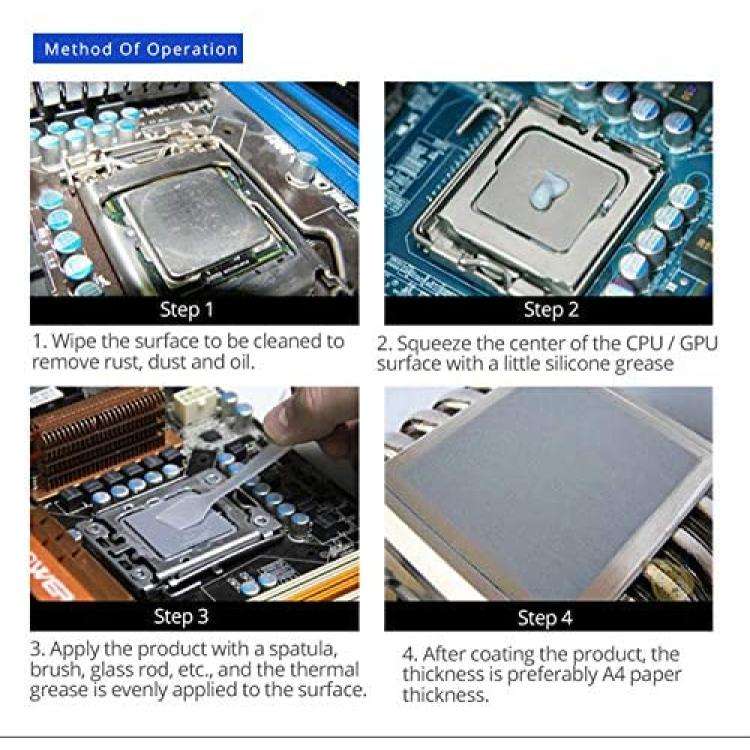 Method Of Operation

Step 1

1. Wipe the surface to be cleaned to remove rust, dust and oil.

Step 2

2. Squeeze the center of the CPU / GPU surface with a little silicone grease

Step 3

3. Apply the product with a spatula, brush, glass rod, etc., and the thermal grease is evenly applied to the surface.

Step 4

4. After coating the product, the thickness is preferably A4 paper thickness.