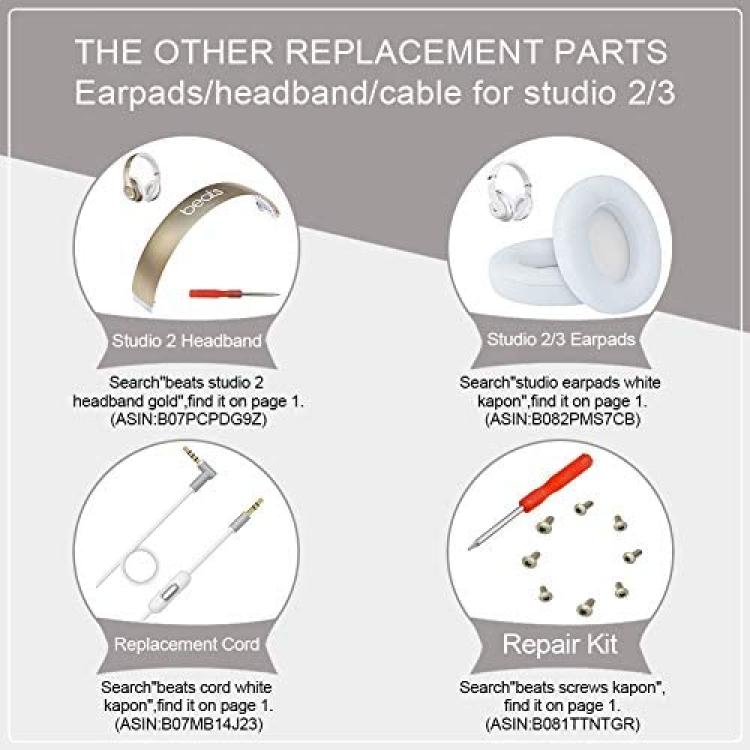 THE OTHER REPLACEMENT PARTS
Earpads/headband/cable for studio 2/3

beats

Studio 2 Headband

Search"beats studio 2 headband gold",find it on page 1. (ASIN:B07PCPDG9Z)

Studio 2/3 Earpads

Search"studio earpads white kapon",find it on page 1. (ASIN:B082PMS7CB)

Replacement Cord

Search"beats cord white kapon",find it on page 1. (ASIN:B07MB14J23)

Repair Kit

Search"beats screws kapon", find it on page 1. (ASIN:B081TTNTGR)