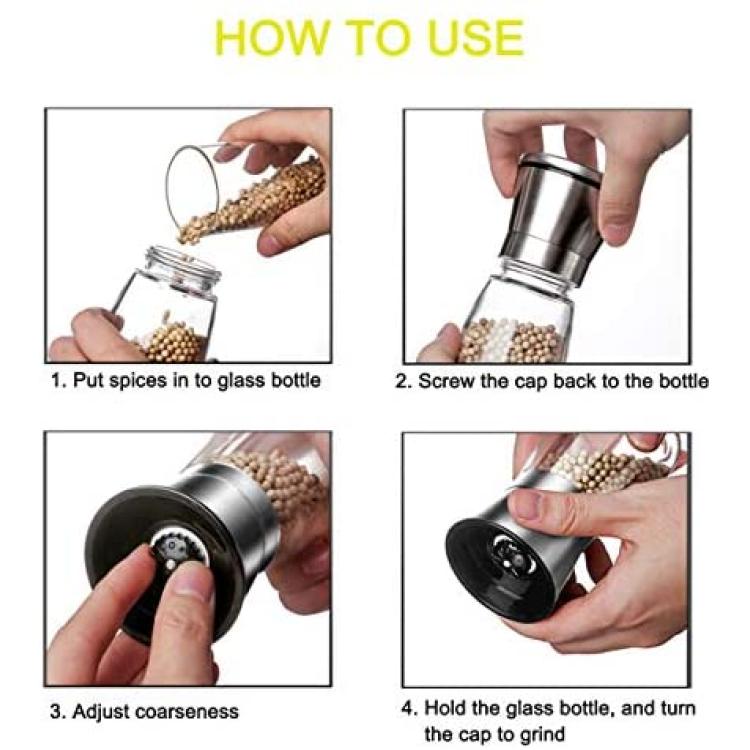 HOW TO USE

1. Put spices in to glass bottle

2. Screw the cap back to the bottle

3. Adjust coarseness

4. Hold the glass bottle, and turn the cap to grind