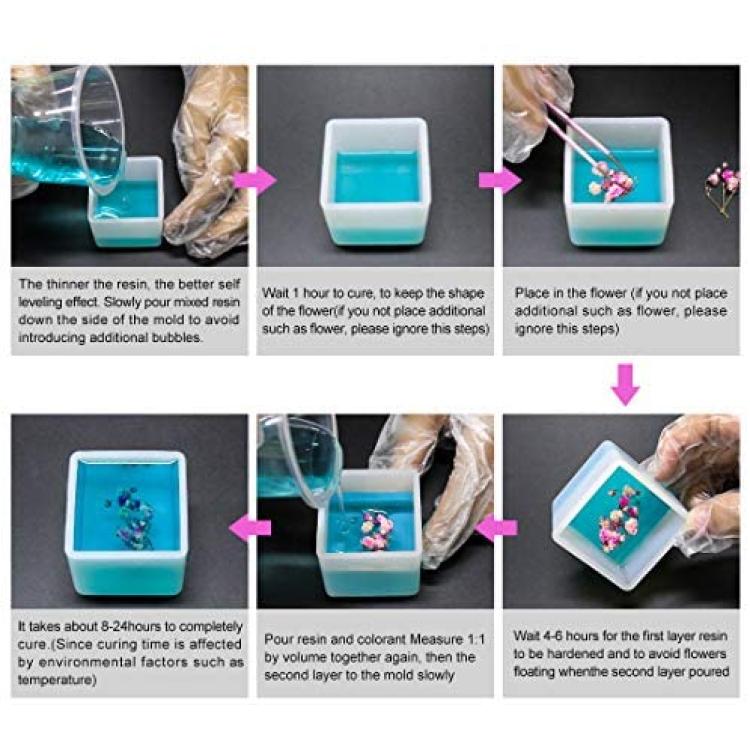 The thinner the resin, the better self leveling effect. Slowly pour mixed resin down the side of the mold to avoid introducing additional bubbles.

Wait 1 hour to cure, to keep the shape of the flower(if you not place additional such as flower, please ignore this steps)

Place in the flower (if you not place additional such as flower, please ignore this steps)

Wait 4-6 hours for the first layer resin to be hardened and to avoid flowers floating whenthe second layer poured

Pour resin and colorant Measure 1:1 by volume together again, then the second layer to the mold slowly

It takes about 8-24hours to completely cure.(Since curing time is affected by environmental factors such as temperature)