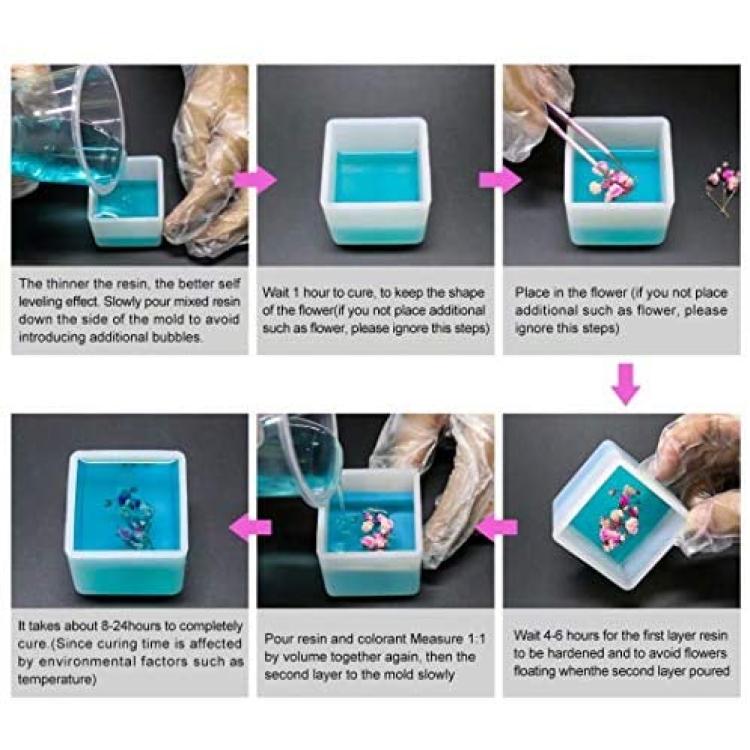 The thinner the resin, the better self leveling effect. Slowly pour mixed resin down the side of the mold to avoid introducing additional bubbles.

Wait 1 hour to cure, to keep the shape of the flower(if you not place additional such as flower, please ignore this steps)

Place in the flower (if you not place additional such as flower, please ignore this steps)

Wait 4-6 hours for the first layer resin to be hardened and to avoid flowers floating whenthe second layer poured

Pour resin and colorant Measure 1:1 by volume together again, then the second layer to the mold slowly

It takes about 8-24hours to completely cure.(Since curing time is affected by environmental factors such as temperature)