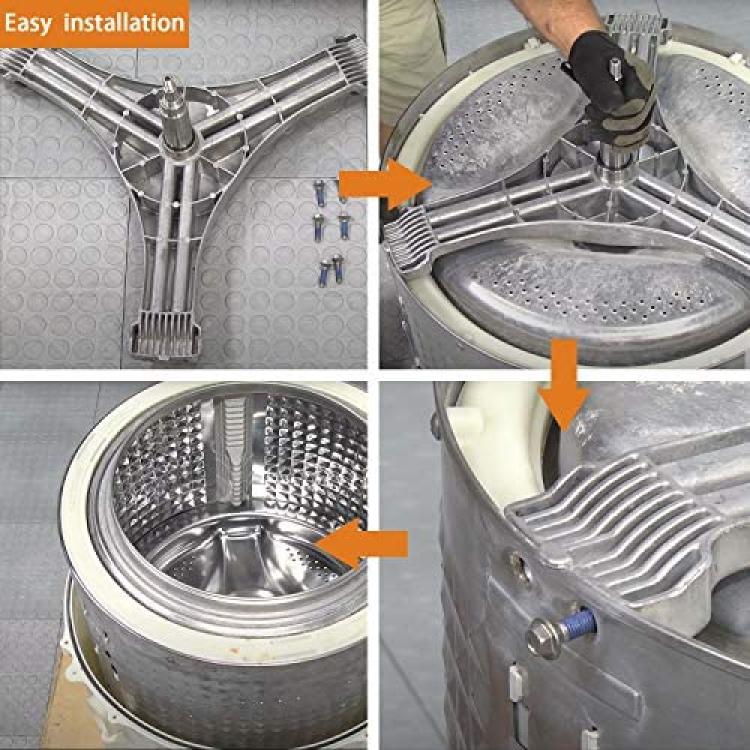 Easy installation