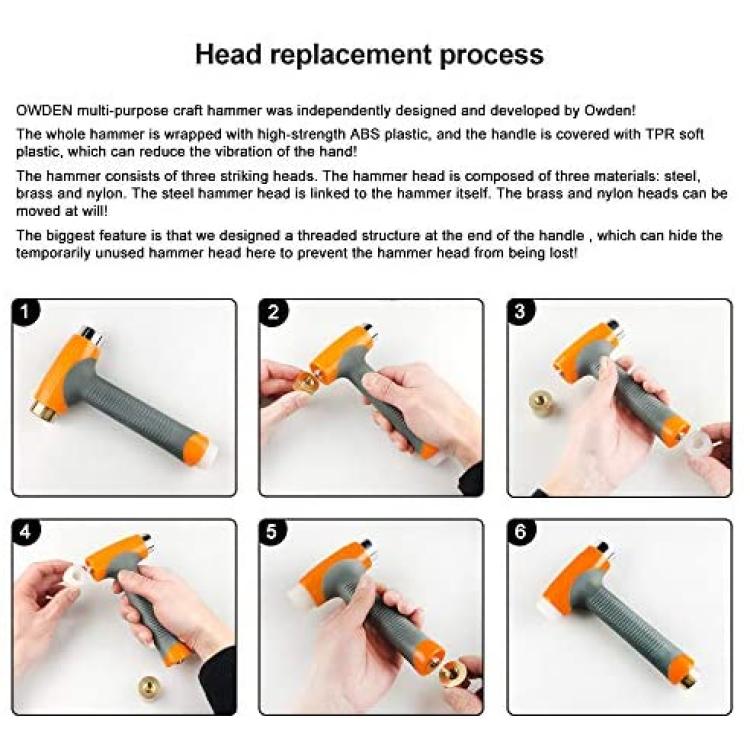 Head replacement process

OWDEN multi-purpose craft hammer was independently designed and developed by Owden!

The whole hammer is wrapped with high-strength ABS plastic, and the handle is covered with TPR soft plastic, which can reduce the vibration of the hand!

The hammer consists of three striking heads. The hammer head is composed of three materials: steel, brass and nylon. The steel hammer head is linked to the hammer itself. The brass and nylon heads can be moved at will!

The biggest feature is that we designed a threaded structure at the end of the handle , which can hide the temporarily unused hammer head here to prevent the hammer head from being lost!

1

2

3

4

5

6