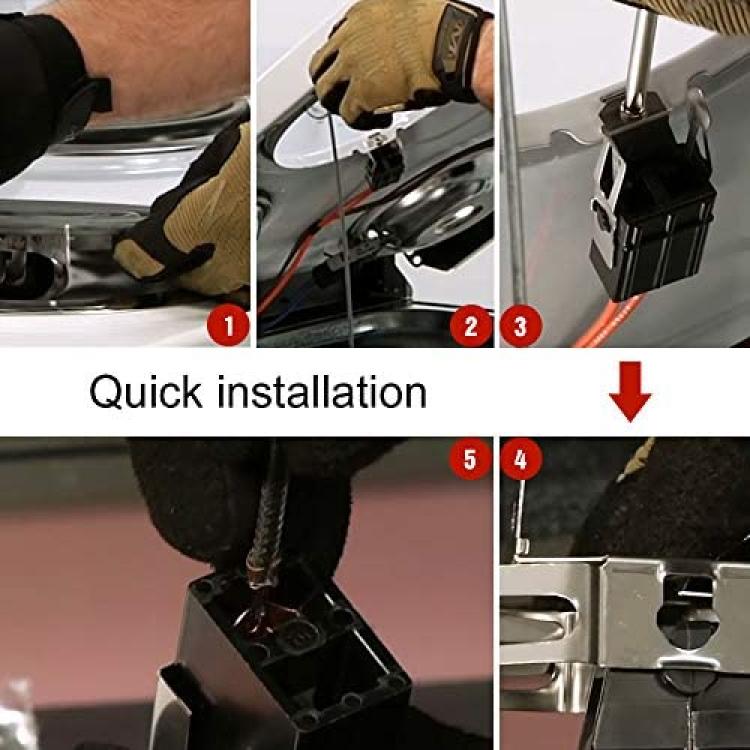 1 2 3

Quick installation

5 4