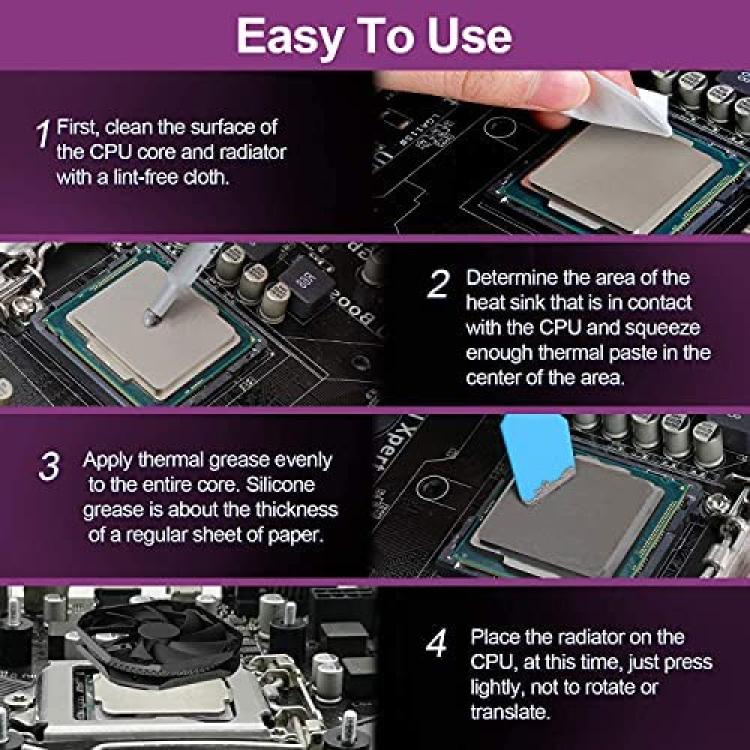 Easy To Use

1 First, clean the surface of the CPU core and radiator with a lint-free cloth.

2 Determine the area of the heat sink that is in contact with the CPU and squeeze enough thermal paste in the center of the area.

3 Apply thermal grease evenly to the entire core. Silicone grease is about the thickness of a regular sheet of paper.

4 Place the radiator on the CPU, at this time, just press lightly, not to rotate or translate.