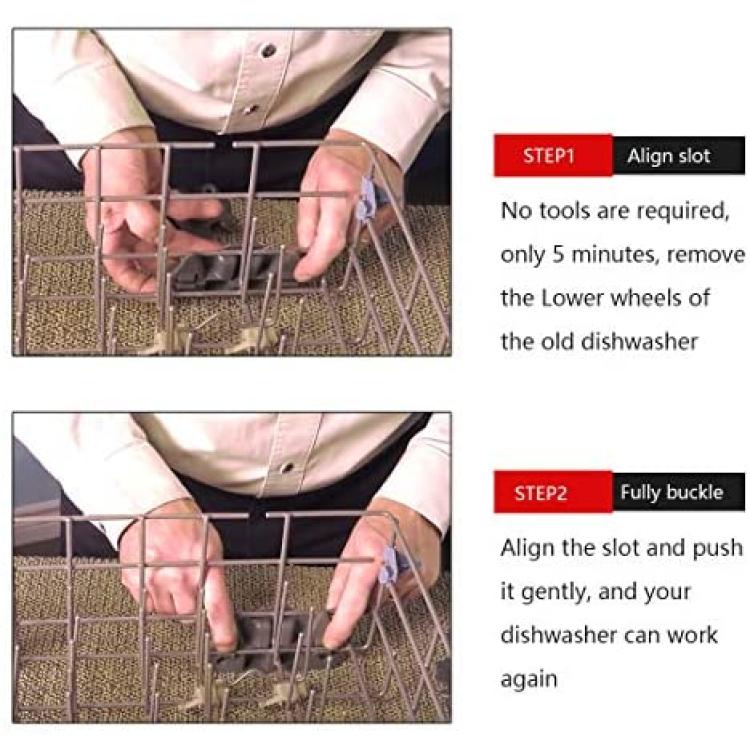 STEP1 Align slot

No tools are required, only 5 minutes, remove the Lower wheels of the old dishwasher

STEP2 Fully buckle

Align the slot and push it gently, and your dishwasher can work again