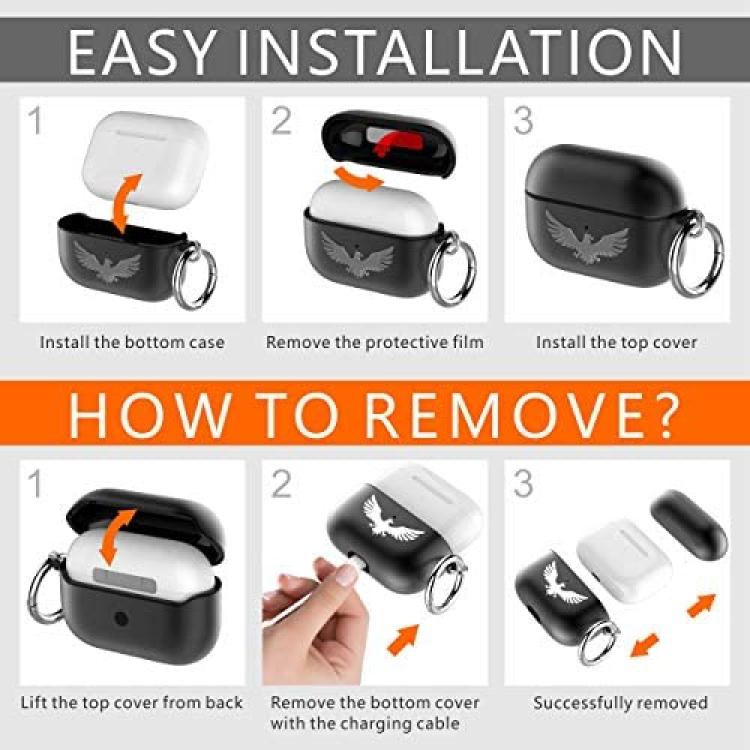 EASY INSTALLATION

1

Install the bottom case

2

Remove the protective film

3

Install the top cover

HOW TO REMOVE?

1

Lift the top cover from back

2

Remove the bottom cover with the charging cable

3

Successfully removed