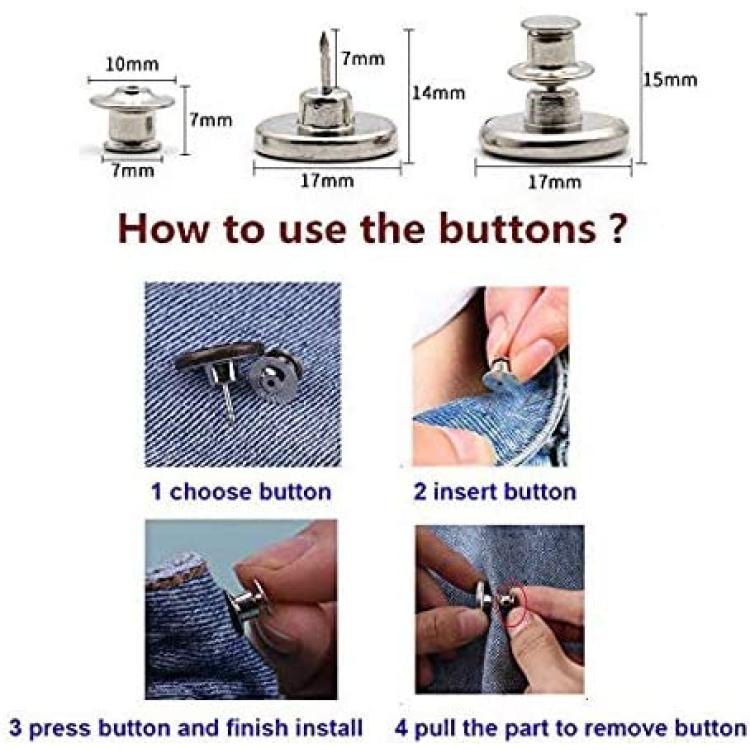 10mm
7mm
7mm
7mm
14mm
17mm
15mm
17mm

How to use the buttons ?

1 choose button

2 insert button

3 press button and finish install

4 pull the part to remove button