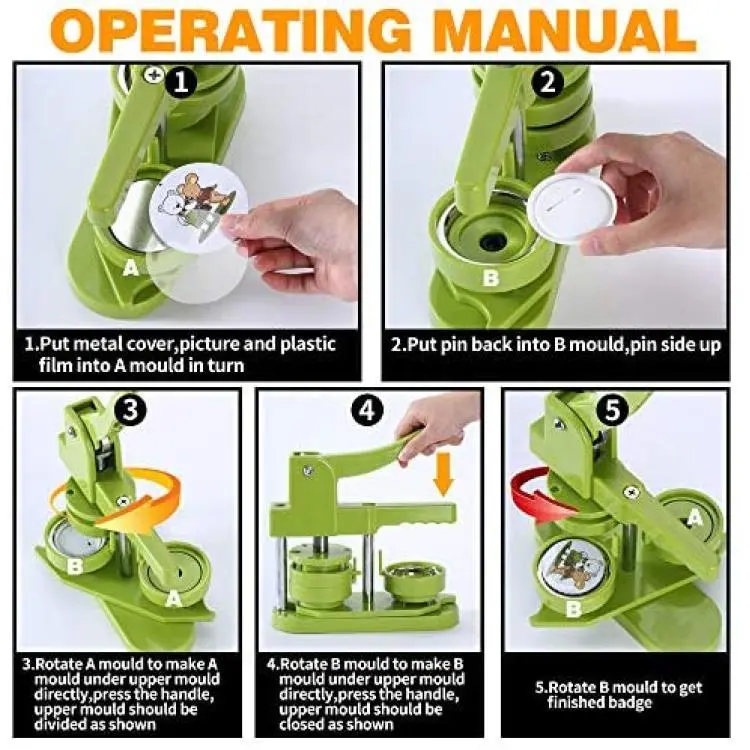 OPERATING MANUAL

1

A

1.Put metal cover,picture and plastic film into A mould in turn

2

B

2.Put pin back into B mould,pin side up

3

B

A

3.Rotate A mould to make A mould under upper mould directly,press the handle, upper mould should be divided as shown

4

4.Rotate B mould to make B mould under upper mould directly,press the handle, upper mould should be closed as shown

5

A

B

5.Rotate B mould to get finished badge