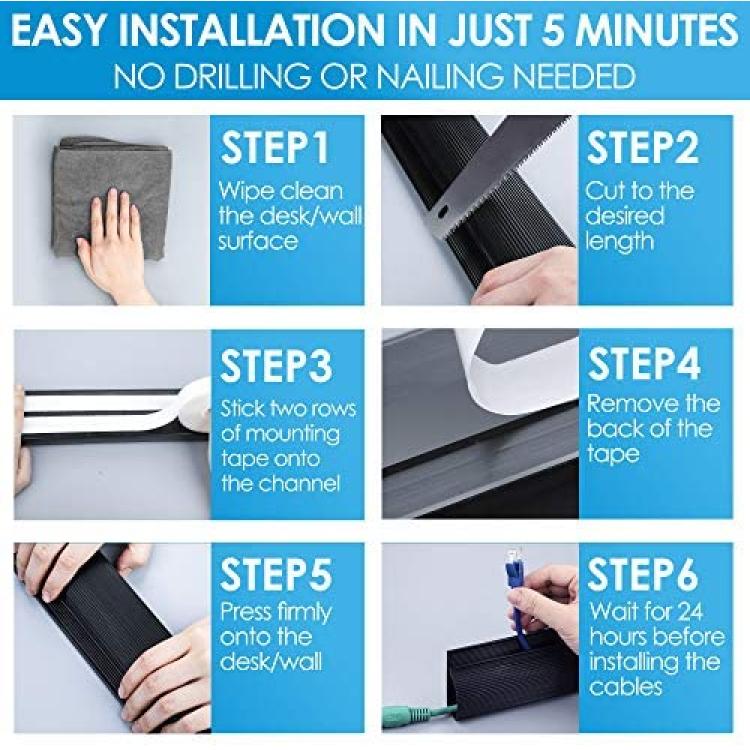 EASY INSTALLATION IN JUST 5 MINUTES
NO DRILLING OR NAILING NEEDED

STEP1
Wipe clean the desk/wall surface

STEP2
Cut to the desired length

STEP3
Stick two rows of mounting tape onto the channel

STEP4
Remove the back of the tape

STEP5
Press firmly onto the desk/wall

STEP6
Wait for 24 hours before installing the cables