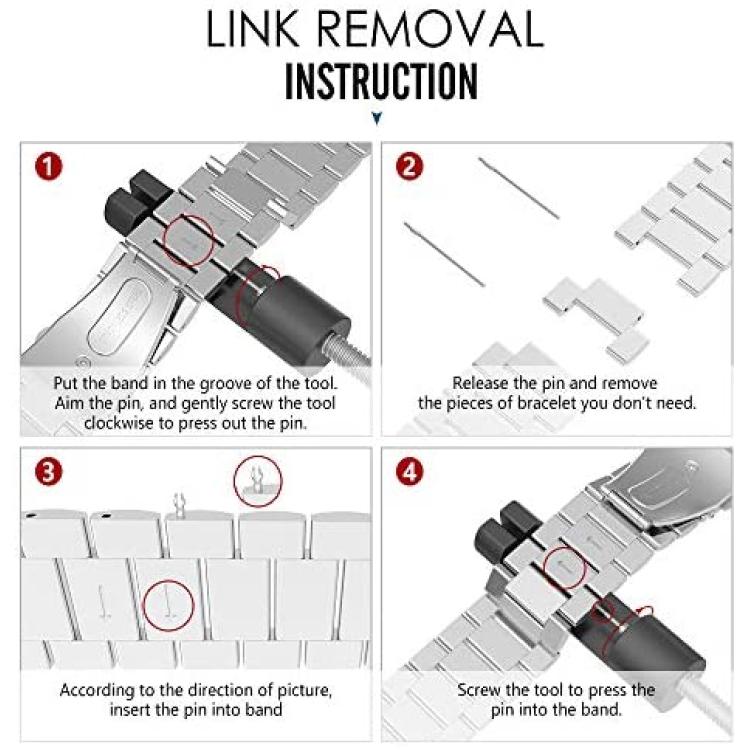 LINK REMOVAL

INSTRUCTION

1

Put the band in the groove of the tool. Aim the pin, and gently screw the tool clockwise to press out the pin.

2

Release the pin and remove the pieces of bracelet you don't need.

3

According to the direction of picture, insert the pin into band

4

Screw the tool to press the pin into the band.