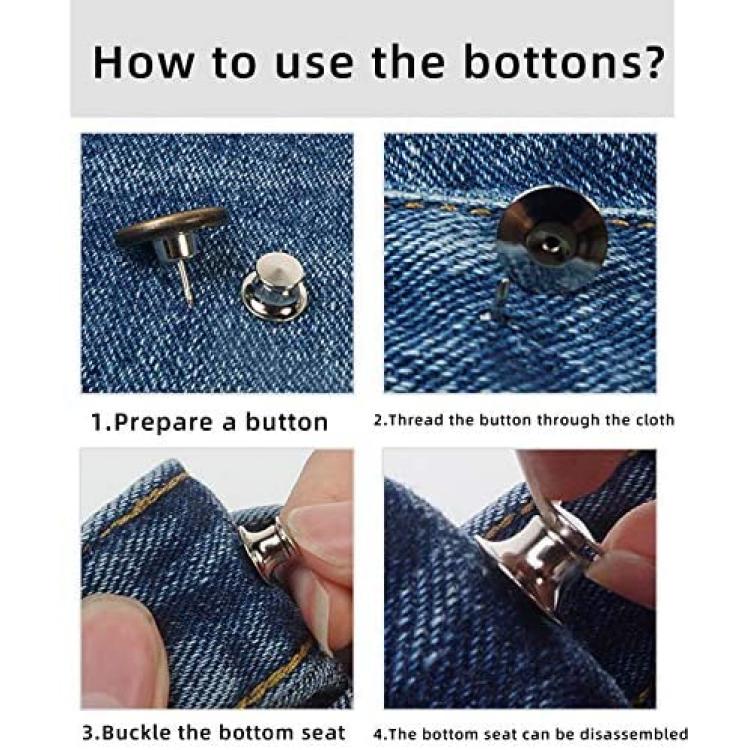 How to use the bottons?

1.Prepare a button

2.Thread the button through the cloth

3.Buckle the bottom seat

4.The bottom seat can be disassembled