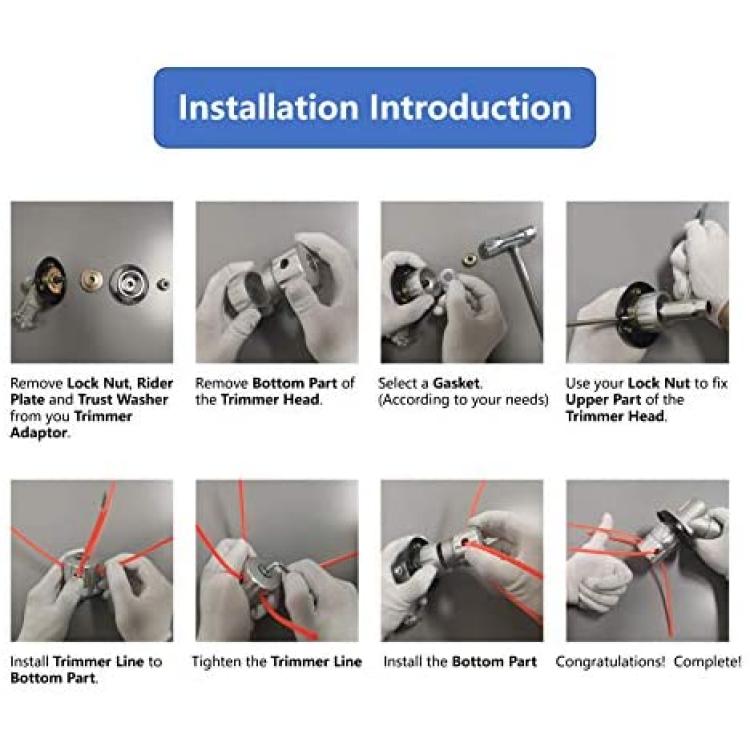 Installation Introduction

Remove Lock Nut, Rider Plate and Trust Washer from you Trimmer Adaptor.

Remove Bottom Part of the Trimmer Head.

Select a Gasket. (According to your needs)

Use your Lock Nut to fix Upper Part of the Trimmer Head.

Install Trimmer Line to Bottom Part.

Tighten the Trimmer Line

Install the Bottom Part

Congratulations! Complete!