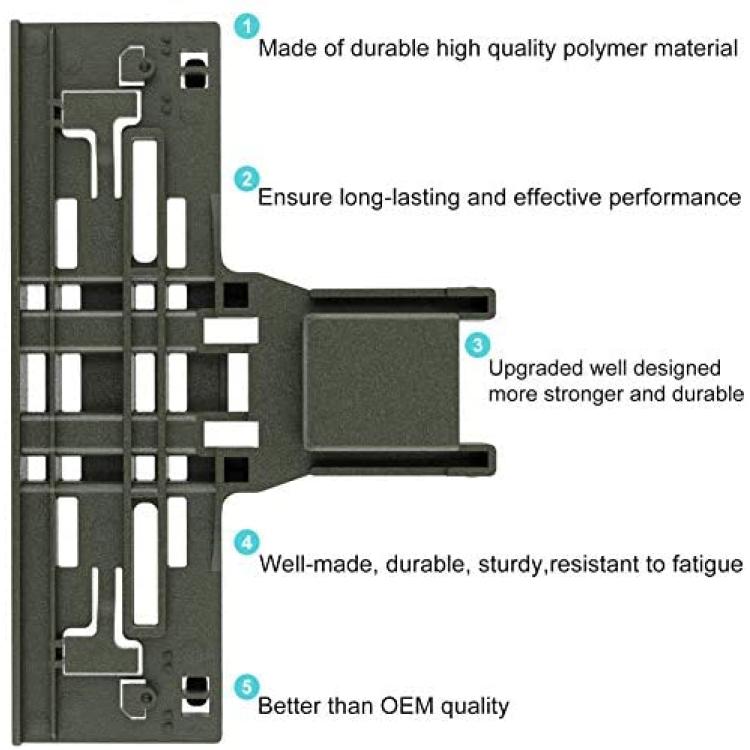 1
Made of durable high quality polymer material

2
Ensure long-lasting and effective performance

3
Upgraded well designed more stronger and durable

4
Well-made, durable, sturdy,resistant to fatigue

5
Better than OEM quality