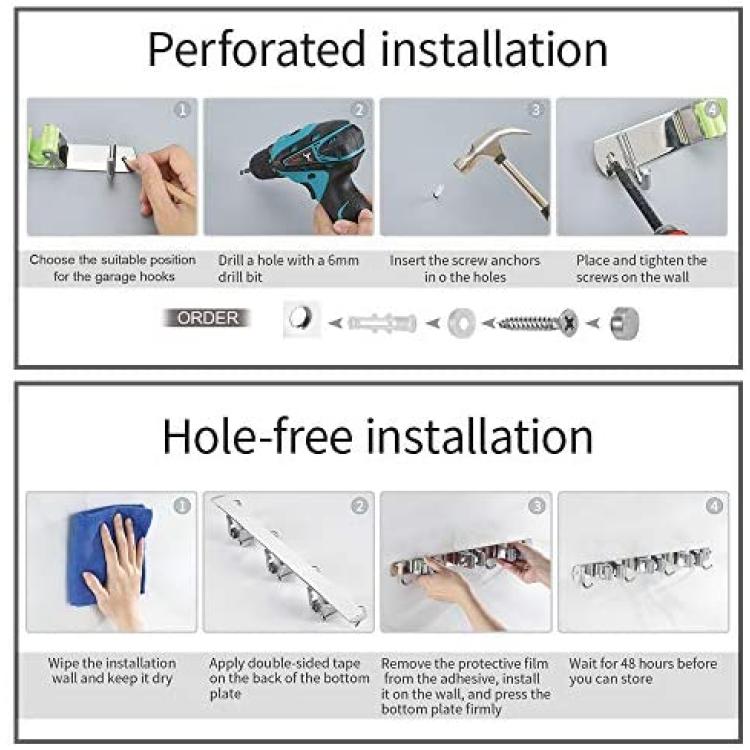 Perforated installation

1

2

3

4

Choose the suitable position for the garage hooks

Drill a hole with a 6mm drill bit

Insert the screw anchors in o the holes

Place and tighten the screws on the wall

ORDER

Hole-free installation

1

2

3

4

Wipe the installation wall and keep it dry

Apply double-sided tape on the back of the bottom plate

Remove the protective film from the adhesive, install it on the wall, and press the bottom plate firmly

Wait for 48 hours before you can store