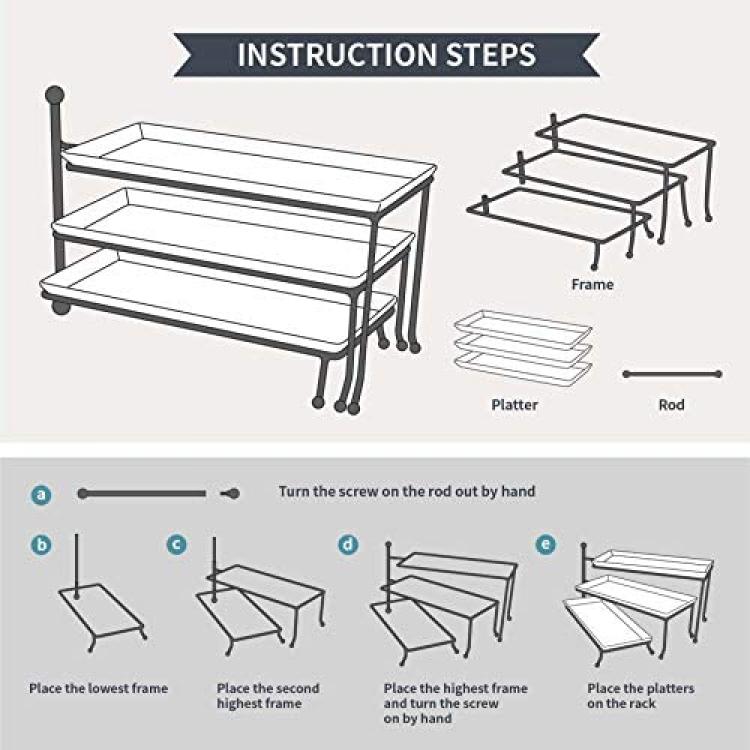 INSTRUCTION STEPS

Frame

Platter

Rod

a Turn the screw on the rod out by hand

b

Place the lowest frame

c

Place the second highest frame

d

Place the highest frame and turn the screw on by hand

e

Place the platters on the rack