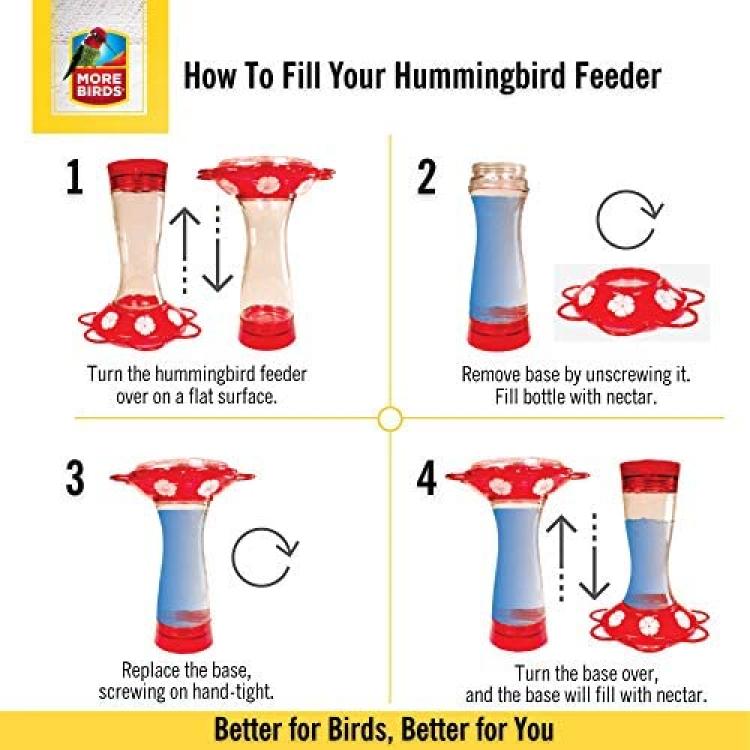 MORE BIRDS

How To Fill Your Hummingbird Feeder

1

Turn the hummingbird feeder over on a flat surface.

2

Remove base by unscrewing it. Fill bottle with nectar.

3

Replace the base, screwing on hand-tight.

4

Turn the base over, and the base will fill with nectar.

Better for Birds, Better for You