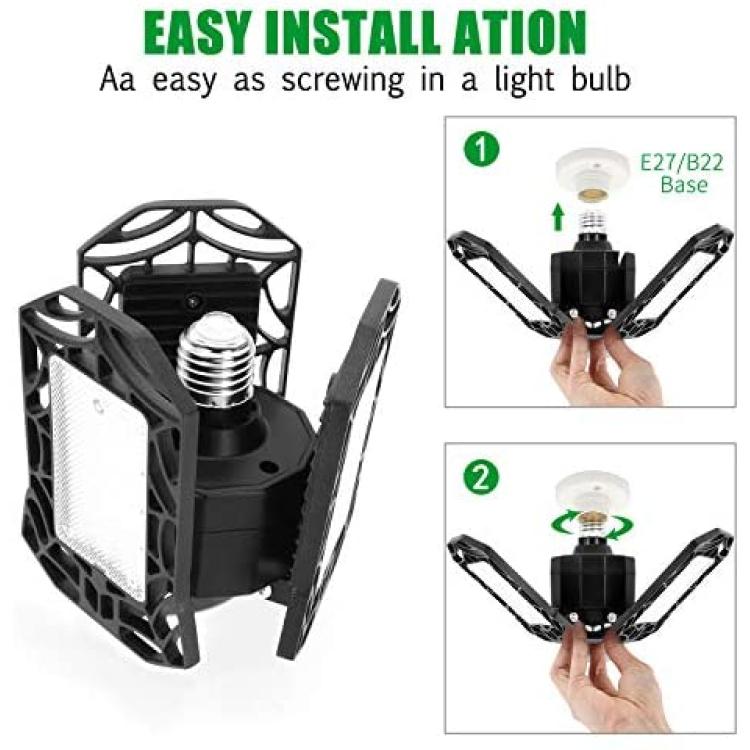 EASY INSTALL ATION
Aa easy as screwing in a light bulb

1
E27/B22
Base

2