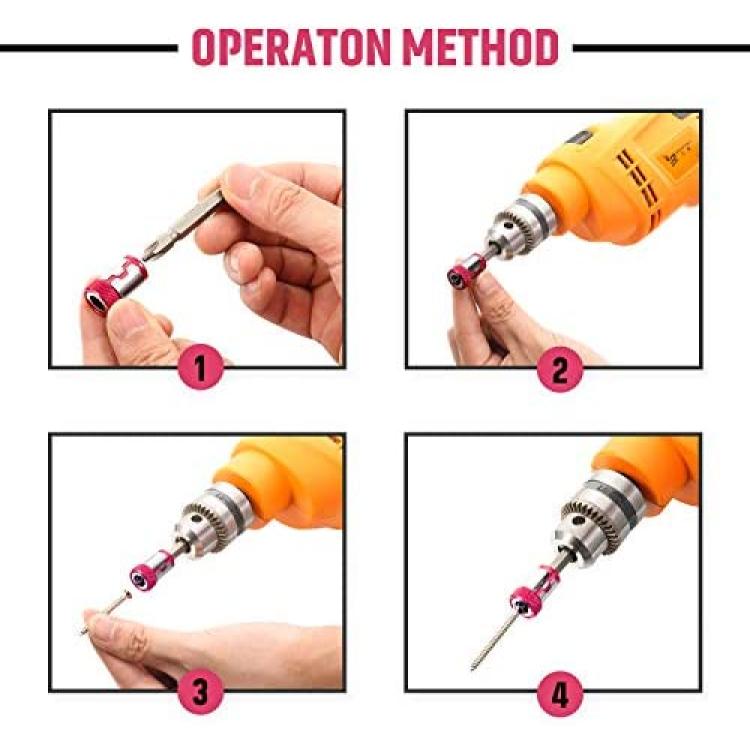 OPERATON METHOD

1

2

3

4