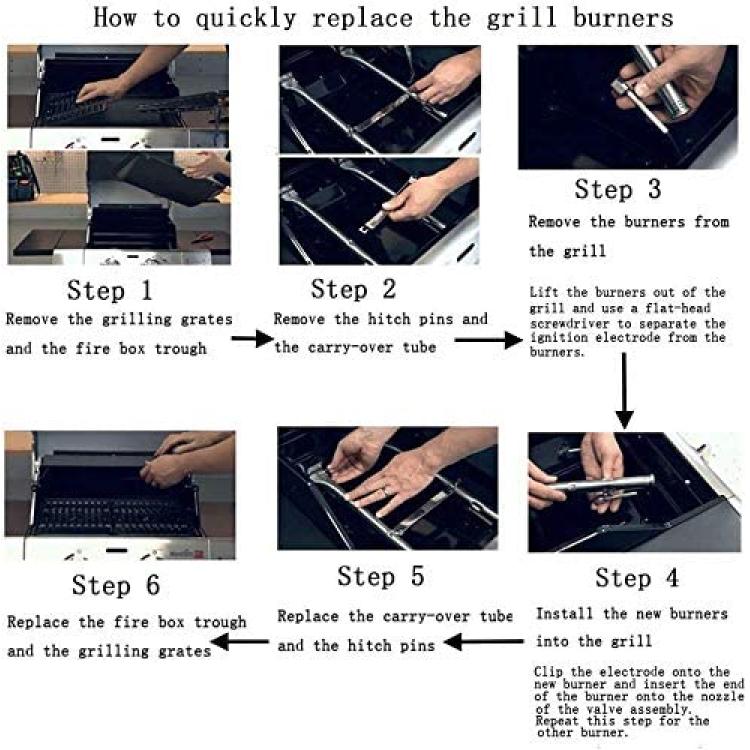 How to quickly replace the grill burners

Step 1
Remove the grilling grates and the fire box trough

Step 2
Remove the hitch pins and the carry-over tube

Step 3
Remove the burners from the grill

Lift the burners out of the grill and use a flat-head screwdriver to separate the ignition electrode from the burners.

Step 4
Install the new burners into the grill

Clip the electrode onto the new burner and insert the end of the burner onto the nozzle of the valve assembly. Repeat this step for the other burner.

Step 5
Replace the carry-over tube and the hitch pins

Step 6
Replace the fire box trough and the grilling grates