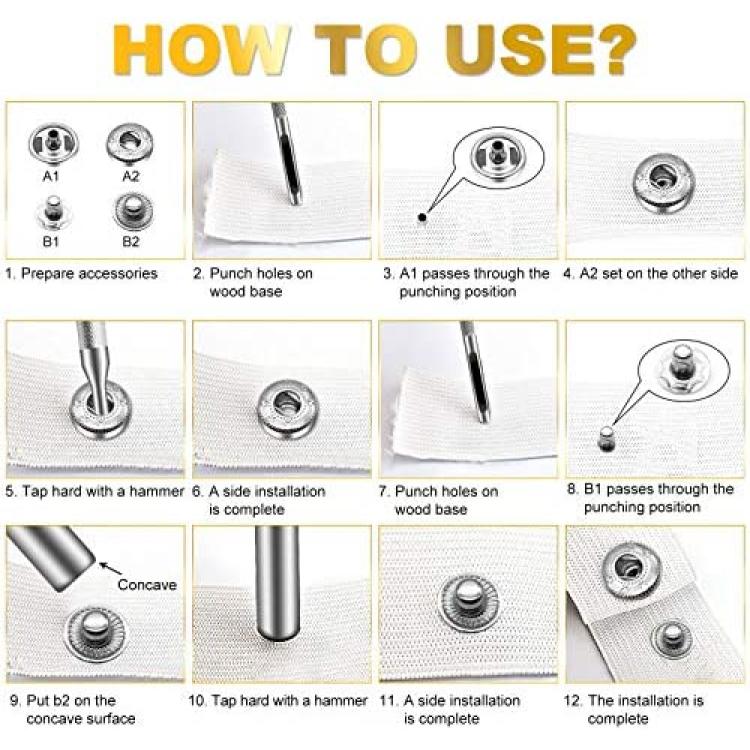 HOW TO USE?

A1 A2
B1 B2

1. Prepare accessories

2. Punch holes on wood base

3. A1 passes through the punching position

4. A2 set on the other side

5. Tap hard with a hammer

6. A side installation is complete

7. Punch holes on wood base

8. B1 passes through the punching position

Concave

9. Put b2 on the concave surface

10. Tap hard with a hammer

11. A side installation is complete

12. The installation is complete