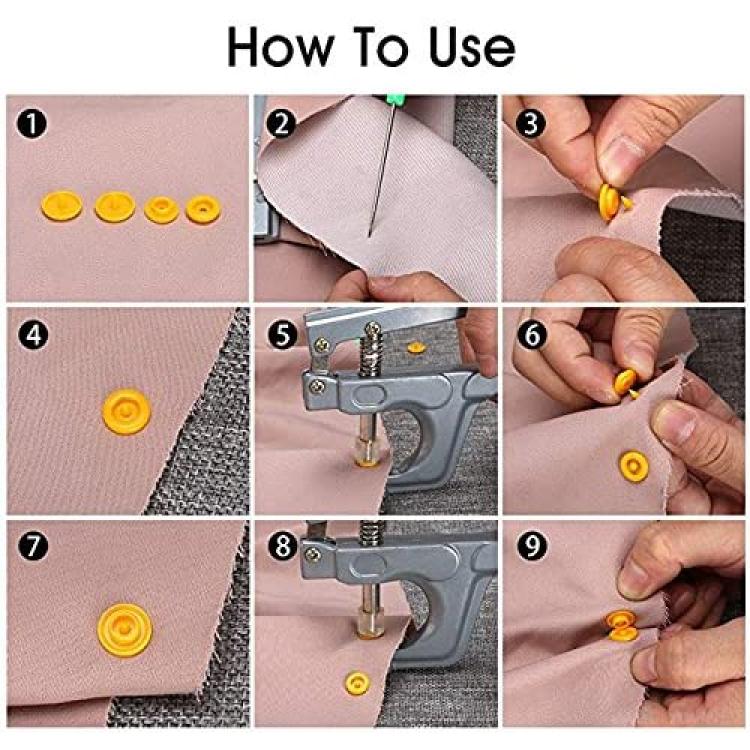 How To Use

1

2

3

4

5

6

7

8

9