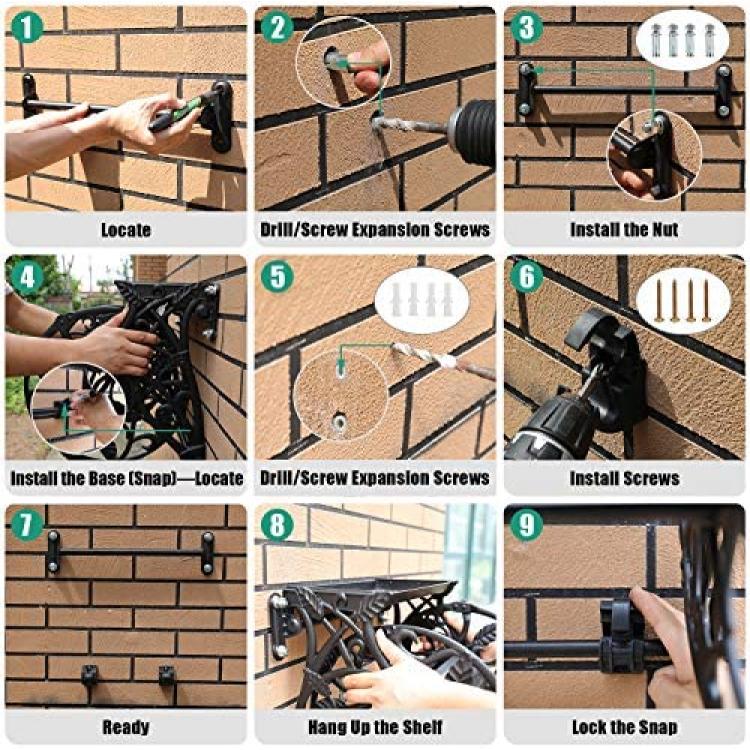 1
Locate

2
Drill/Screw Expansion Screws

3
Install the Nut

4
Install the Base (Snap)—Locate

5
Drill/Screw Expansion Screws

6
Install Screws

7
Ready

8
Hang Up the Shelf

9
Lock the Snap