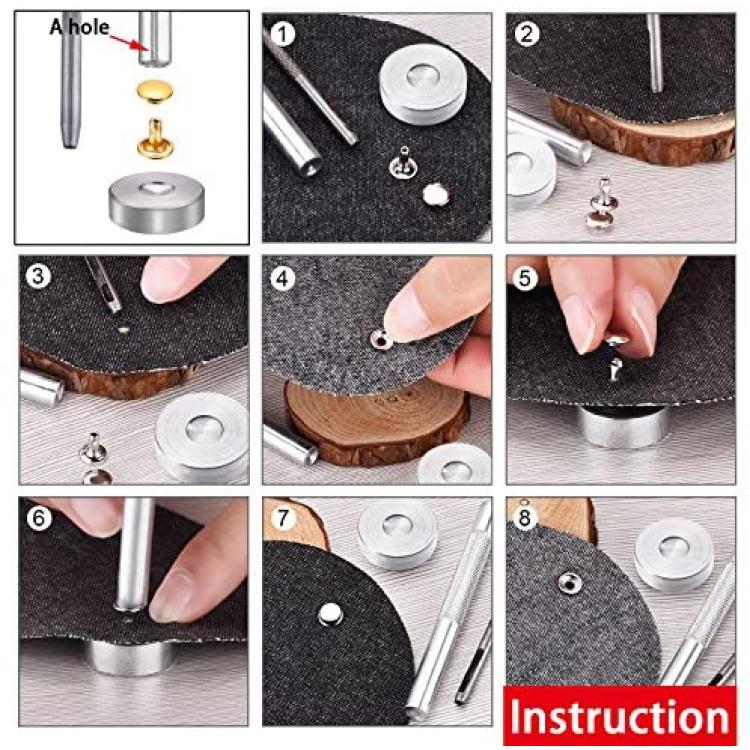 A hole

1

2

3

4

5

6

7

8

Instruction