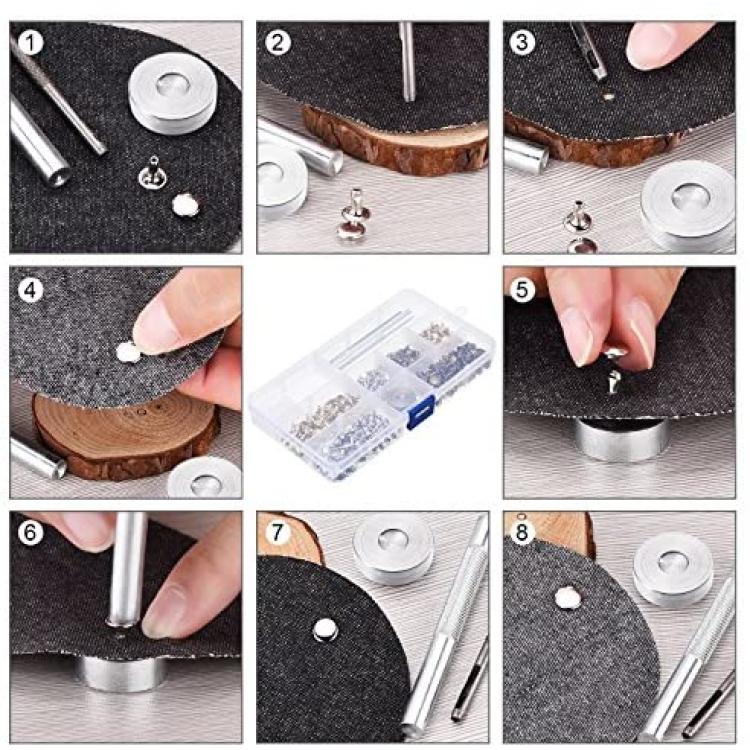 1
2
3
4
5
6
7
8