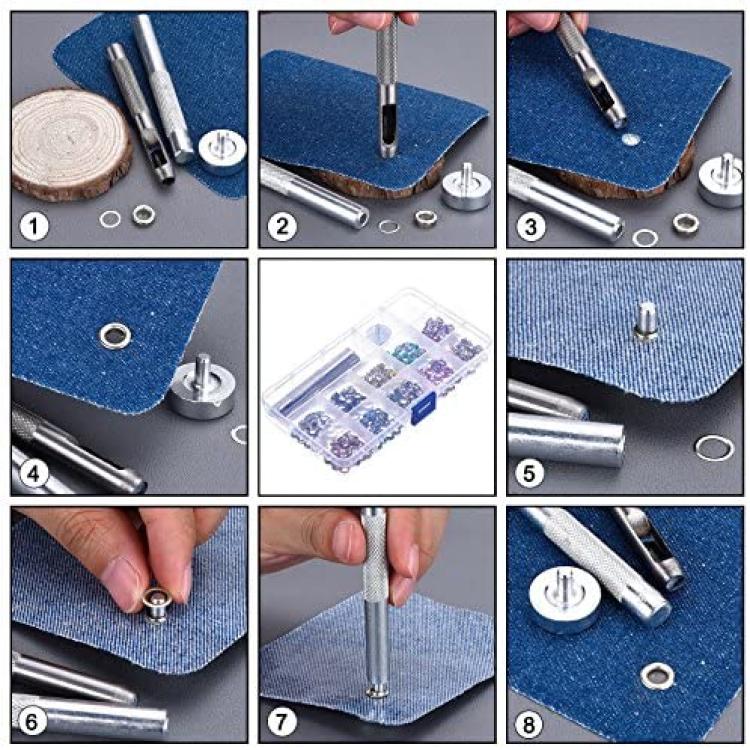 1

2

3

4

5

6

7

8