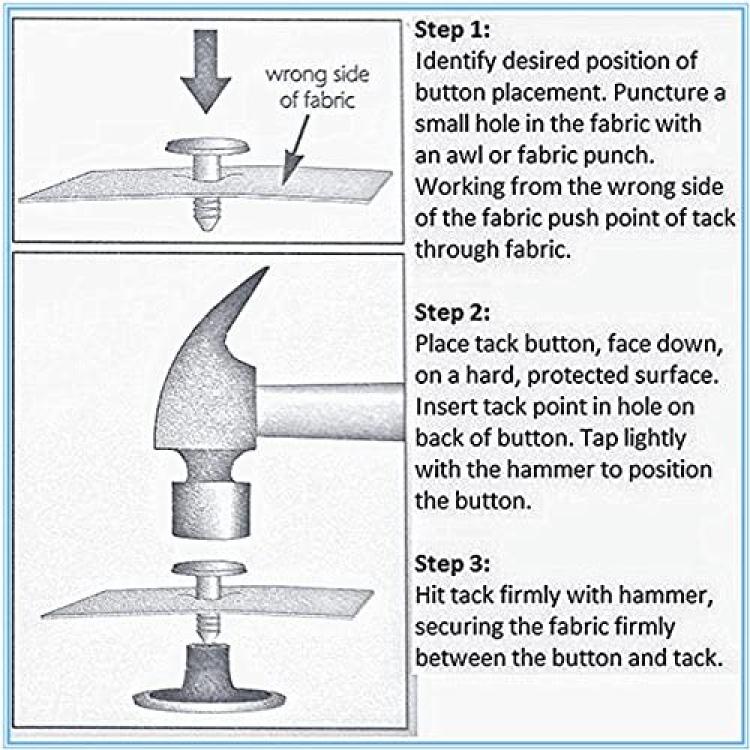 wrong side of fabric

Step 1:
Identify desired position of button placement. Puncture a small hole in the fabric with an awl or fabric punch. Working from the wrong side of the fabric push point of tack through fabric.

Step 2:
Place tack button, face down, on a hard, protected surface. Insert tack point in hole on back of button. Tap lightly with the hammer to position the button.

Step 3:
Hit tack firmly with hammer, securing the fabric firmly between the button and tack.