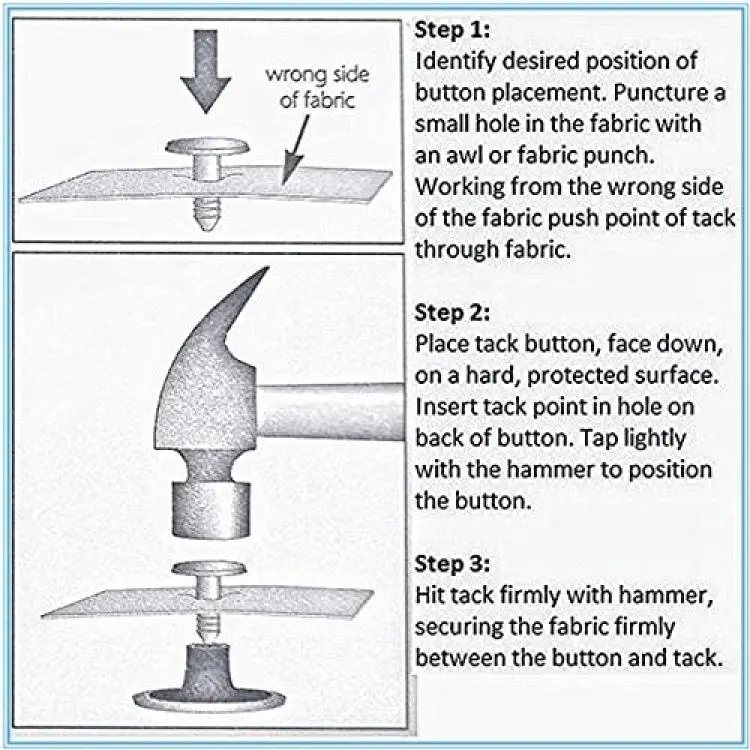 wrong side of fabric

Step 1:
Identify desired position of button placement. Puncture a small hole in the fabric with an awl or fabric punch. Working from the wrong side of the fabric push point of tack through fabric.

Step 2:
Place tack button, face down, on a hard, protected surface. Insert tack point in hole on back of button. Tap lightly with the hammer to position the button.

Step 3:
Hit tack firmly with hammer, securing the fabric firmly between the button and tack.