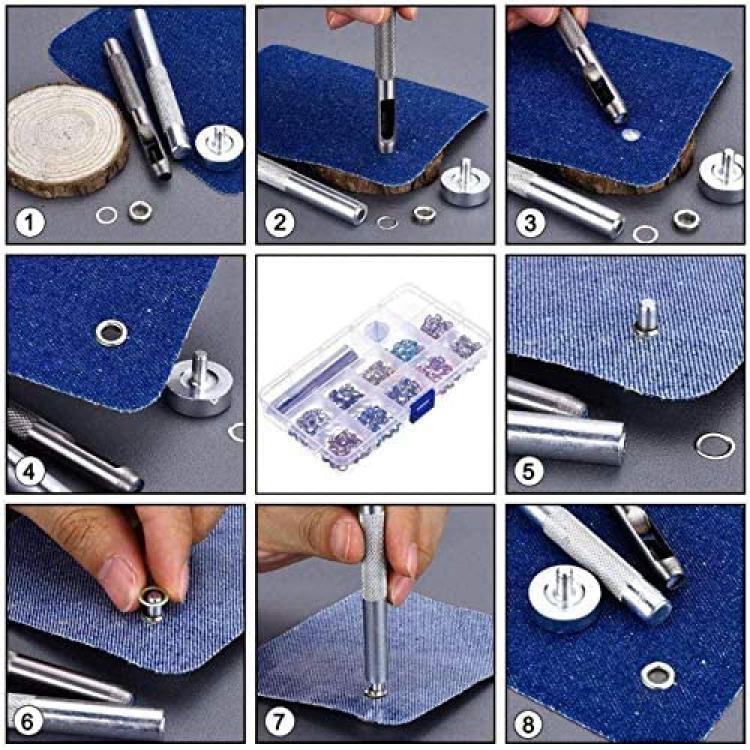 1
2
3
4
5
6
7
8