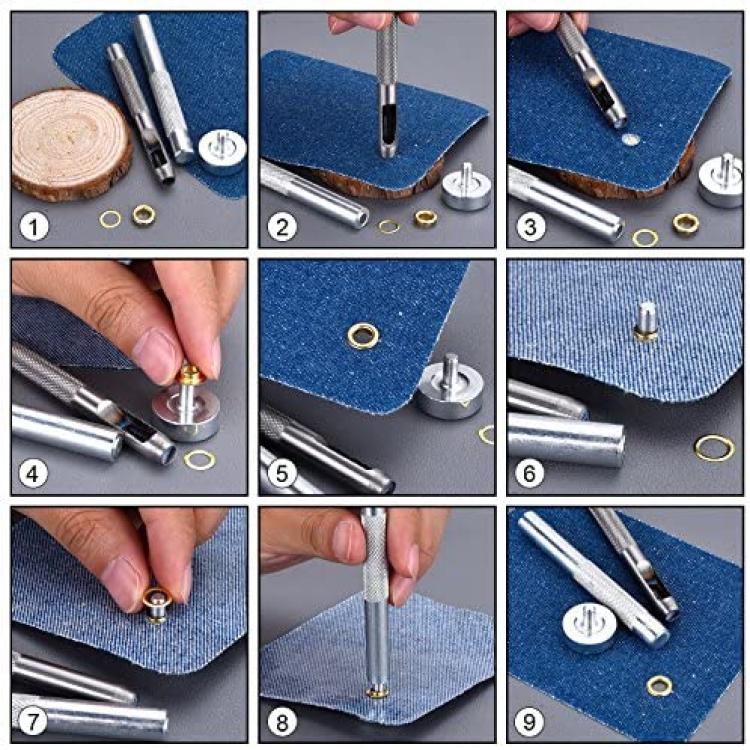 1
2
3
4
5
6
7
8
9