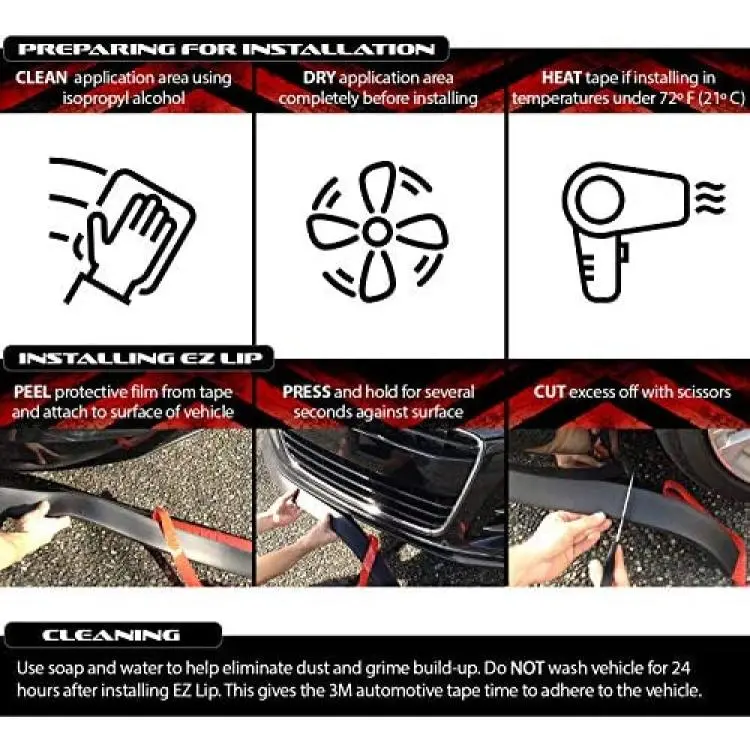 PREPARING FOR INSTALLATION

CLEAN application area using isopropyl alcohol

DRY application area completely before installing

HEAT tape if installing in temperatures under 72° F (21° C)

INSTALLING EZ LIP

PEEL protective film from tape and attach to surface of vehicle

PRESS and hold for several seconds against surface

CUT excess off with scissors

CLEANING

Use soap and water to help eliminate dust and grime build-up. Do NOT wash vehicle for 24 hours after installing EZ Lip. This gives the 3M automotive tape time to adhere to the vehicle.