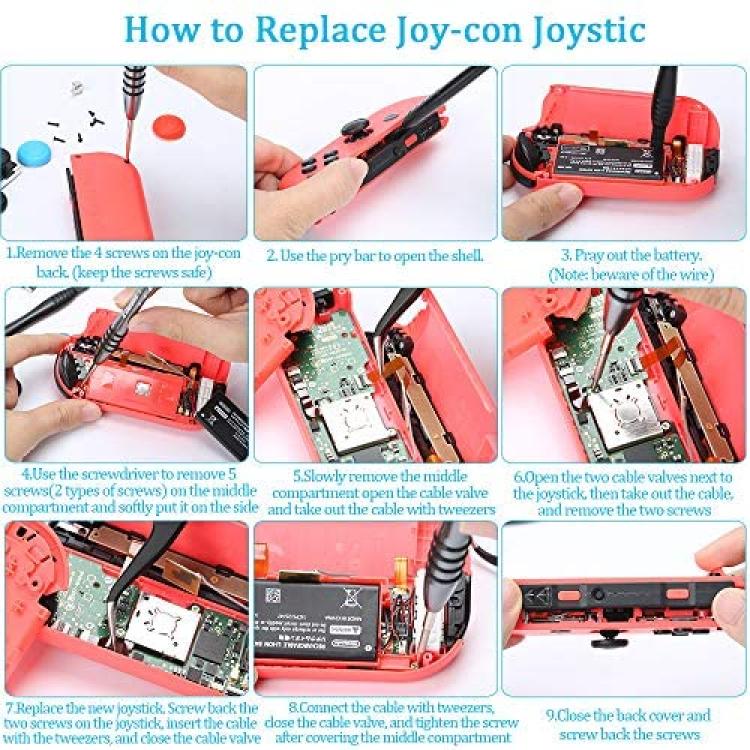 How to Replace Joy-con Joystic

1.Remove the 4 screws on the joy-con back. (keep the screws safe)

2. Use the pry bar to open the shell.

3. Pray out the battery. (Note: beware of the wire)

4.Use the screwdriver to remove 5 screws(2 types of screws) on the middle compartment and softly put it on the side

5.Slowly remove the middle compartment open the cable valve and take out the cable with tweezers

6.Open the two cable valves next to the joystick, then take out the cable, and remove the two screws

7.Replace the new joystick. Screw back the two screws on the joystick, insert the cable with the tweezers, and close the cable valve

8.Connect the cable with tweezers, close the cable valve, and tighten the screw after covering the middle compartment

9.Close the back cover and screw back the screws