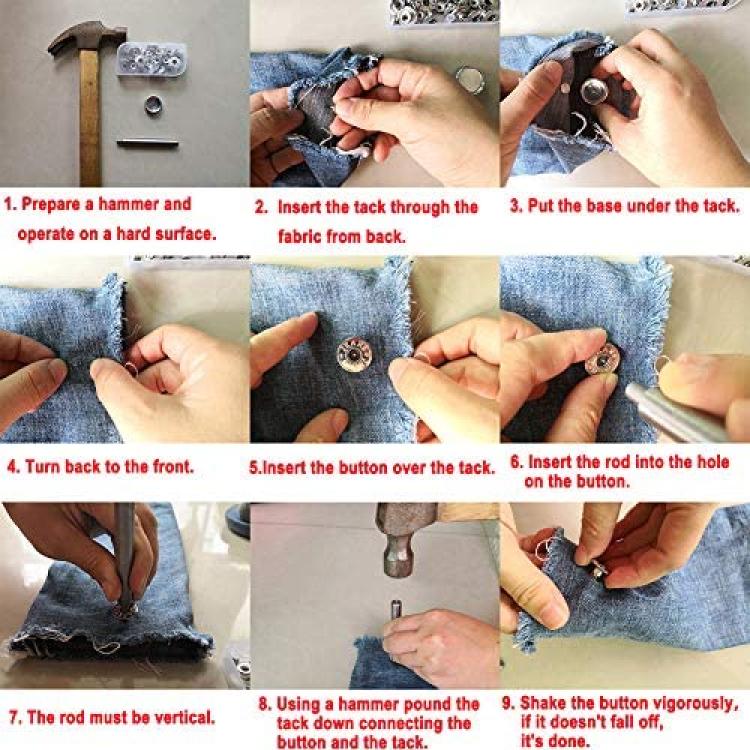 1. Prepare a hammer and operate on a hard surface.

2. Insert the tack through the fabric from back.

3. Put the base under the tack.

4. Turn back to the front.

5.Insert the button over the tack.

6. Insert the rod into the hole on the button.

7. The rod must be vertical.

8. Using a hammer pound the tack down connecting the button and the tack.

9. Shake the button vigorously, if it doesn't fall off, it's done.