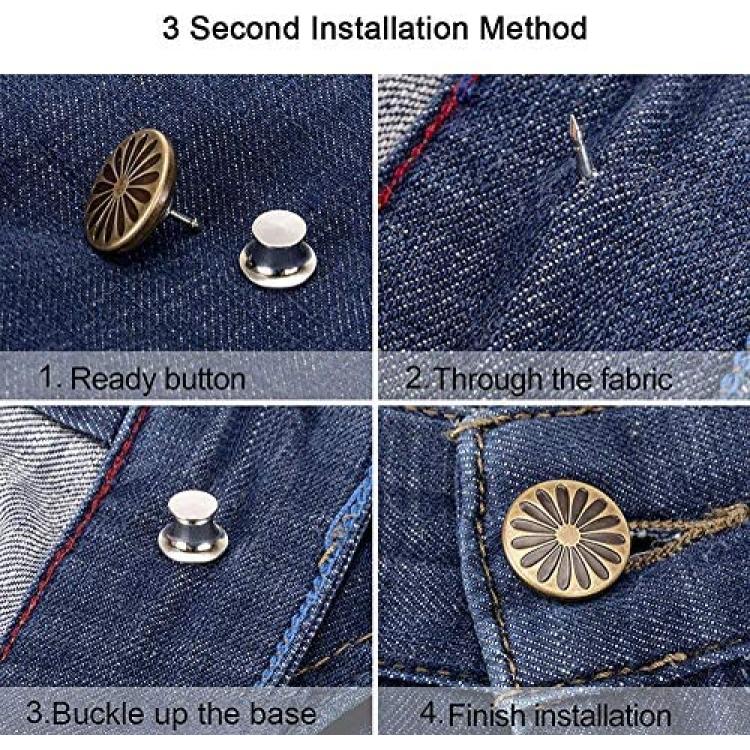 3 Second Installation Method

1. Ready button

2.Through the fabric

3.Buckle up the base

4.Finish installation