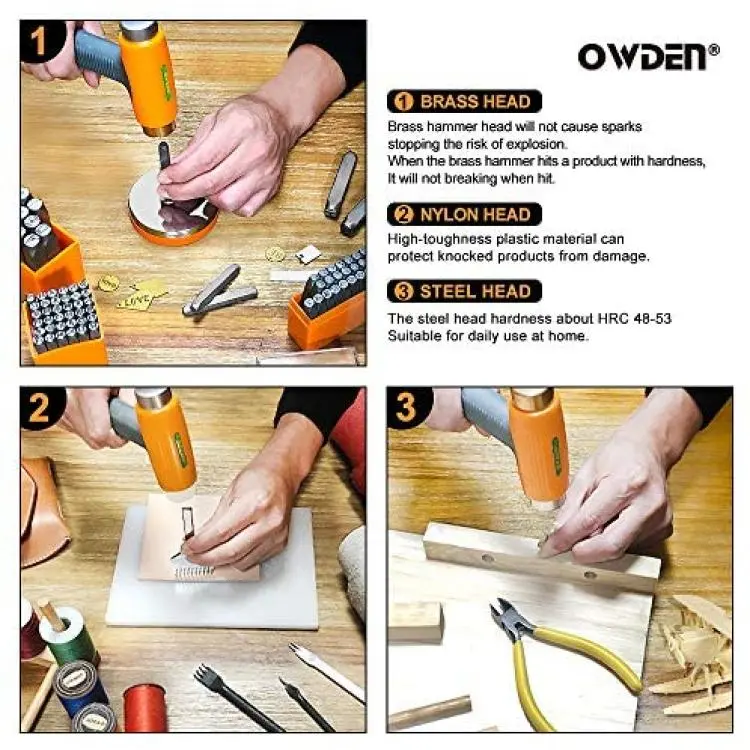 1

OWDEN®

1 BRASS HEAD

Brass hammer head will not cause sparks stopping the risk of explosion.
When the brass hammer hits a product with hardness, It will not breaking when hit.

2 NYLON HEAD

High-toughness plastic material can protect knocked products from damage.

3 STEEL HEAD

The steel head hardness about HRC 48-53
Suitable for daily use at home.

LOVE

2

3