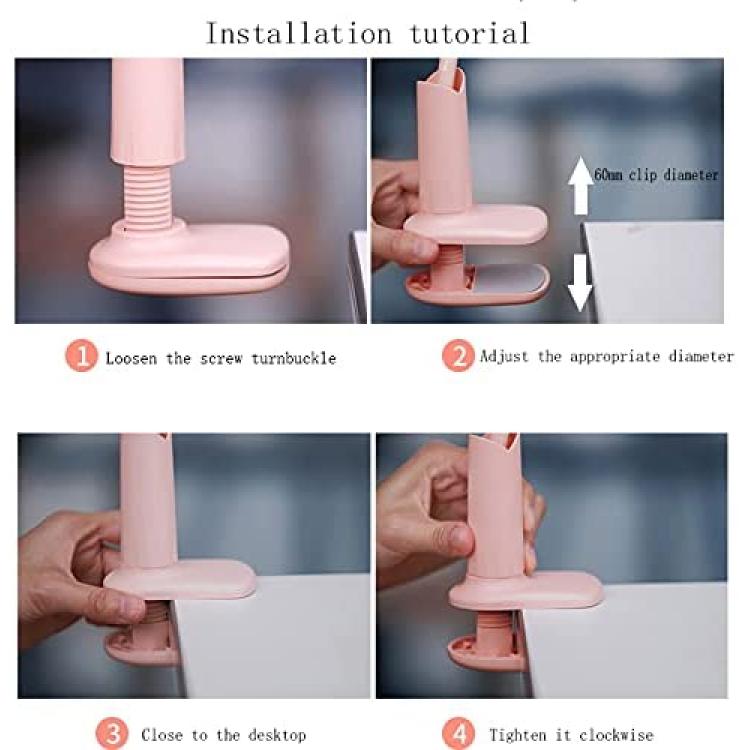 Installation tutorial

60mm clip diameter

1 Loosen the screw turnbuckle

2 Adjust the appropriate diameter

3 Close to the desktop

4 Tighten it clockwise