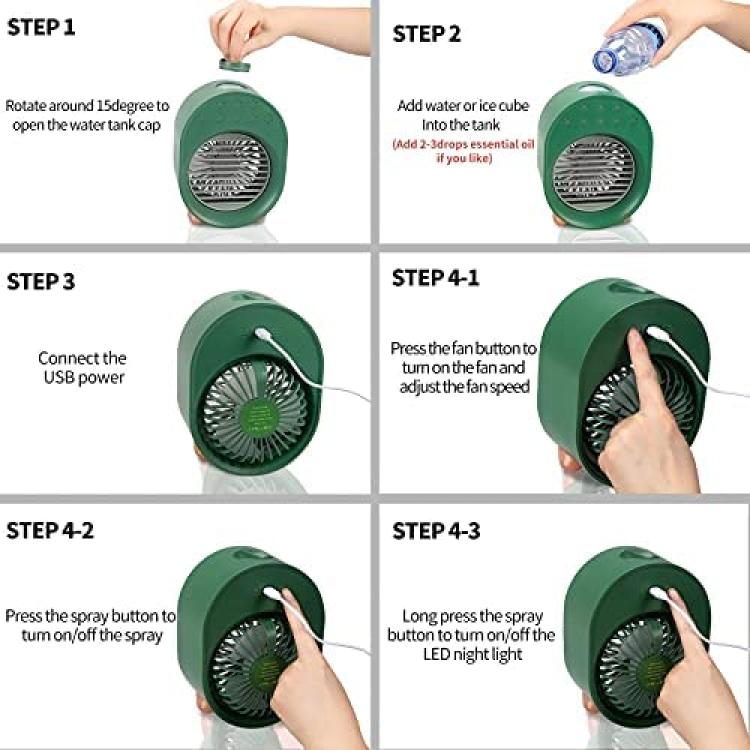 STEP 1

Rotate around 15degree to open the water tank cap

STEP 2

Add water or ice cube Into the tank
(Add 2-3drops essential oil if you like)

STEP 3

Connect the USB power

STEP 4-1

Press the fan button to turn on the fan and adjust the fan speed

STEP 4-2

Press the spray button to turn on/off the spray

STEP 4-3

Long press the spray button to turn on/off the LED night light